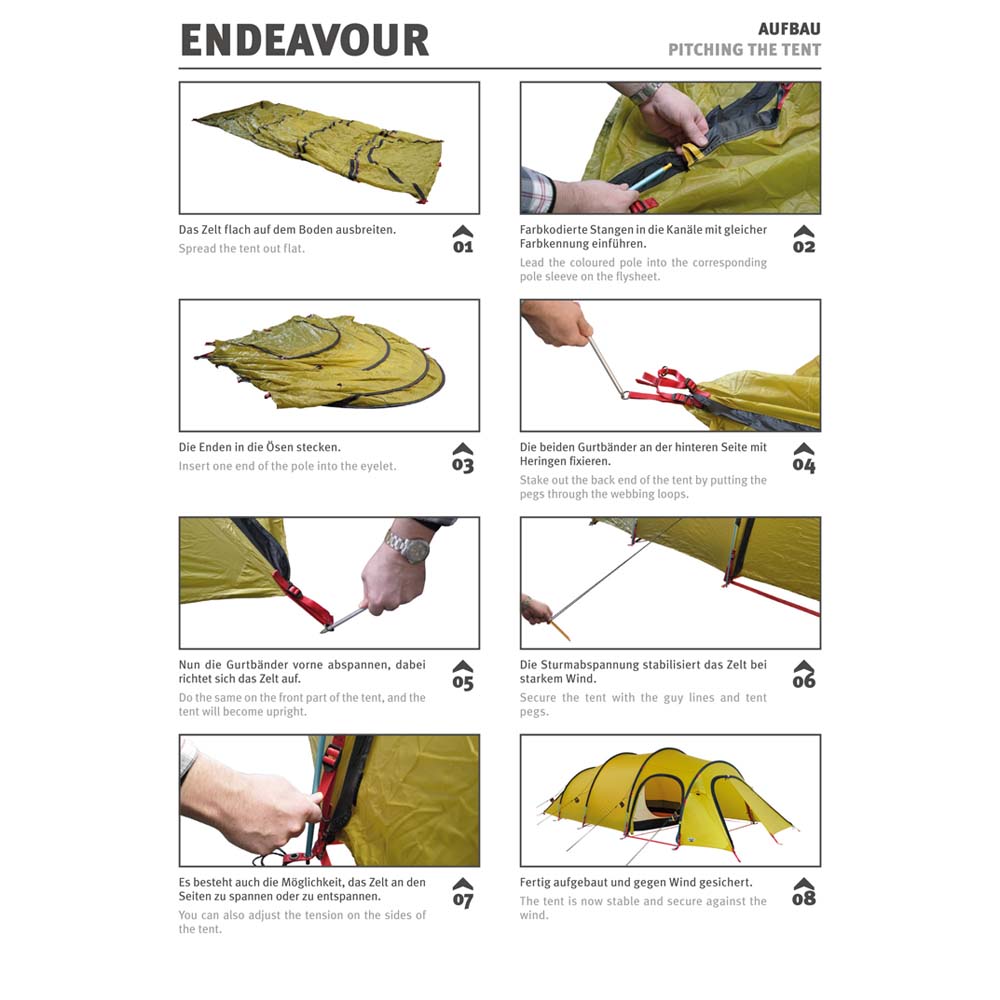 ENDEAVOUR

AUFBAU
PITCHING THE TENT

Das Zelt flach auf dem Boden ausbreiten.
Spread the tent out flat.

01

Farbkodierte Stangen in die Kanäle mit gleicher Farbkennung einführen.
Lead the coloured pole into the corresponding pole sleeve on the flysheet.

02

Die Enden in die Ösen stecken.
Insert one end of the pole into the eyelet.

03

Die beiden Gurtbänder an der hinteren Seite mit Heringen fixieren.
Stake out the back end of the tent by putting the pegs through the webbing loops.

04

Nun die Gurtbänder vorne abspannen, dabei richtet sich das Zelt auf.
Do the same on the front part of the tent, and the tent will become upright.

05

Die Sturmabspannung stabilisiert das Zelt bei starkem Wind.
Secure the tent with the guy lines and tent pegs.

06

Es besteht auch die Möglichkeit, das Zelt an den Seiten zu spannen oder zu entspannen.
You can also adjust the tension on the sides of the tent.

07

Fertig aufgebaut und gegen Wind gesichert.
The tent is now stable and secure against the wind.

08