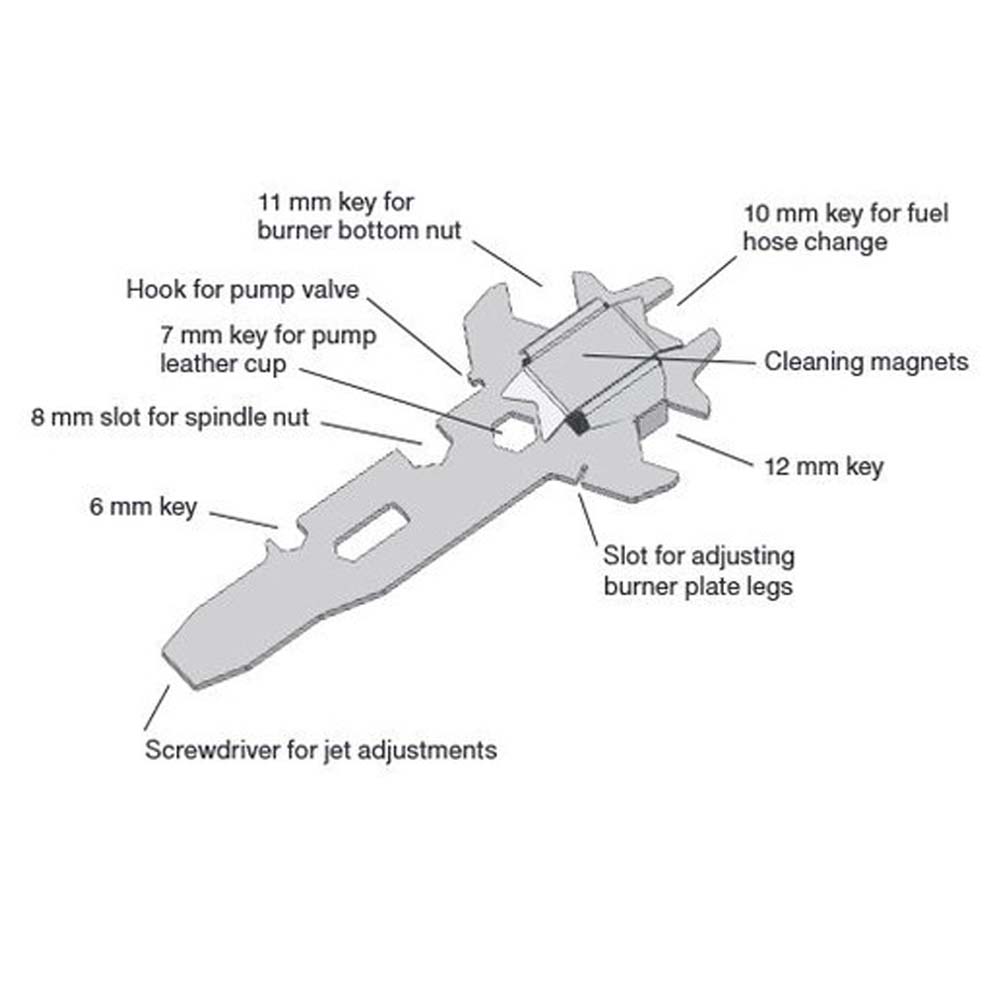 11 mm key for burner bottom nut

10 mm key for fuel hose change

Hook for pump valve

7 mm key for pump leather cup

Cleaning magnets

8 mm slot for spindle nut

12 mm key

6 mm key

Slot for adjusting burner plate legs

Screwdriver for jet adjustments