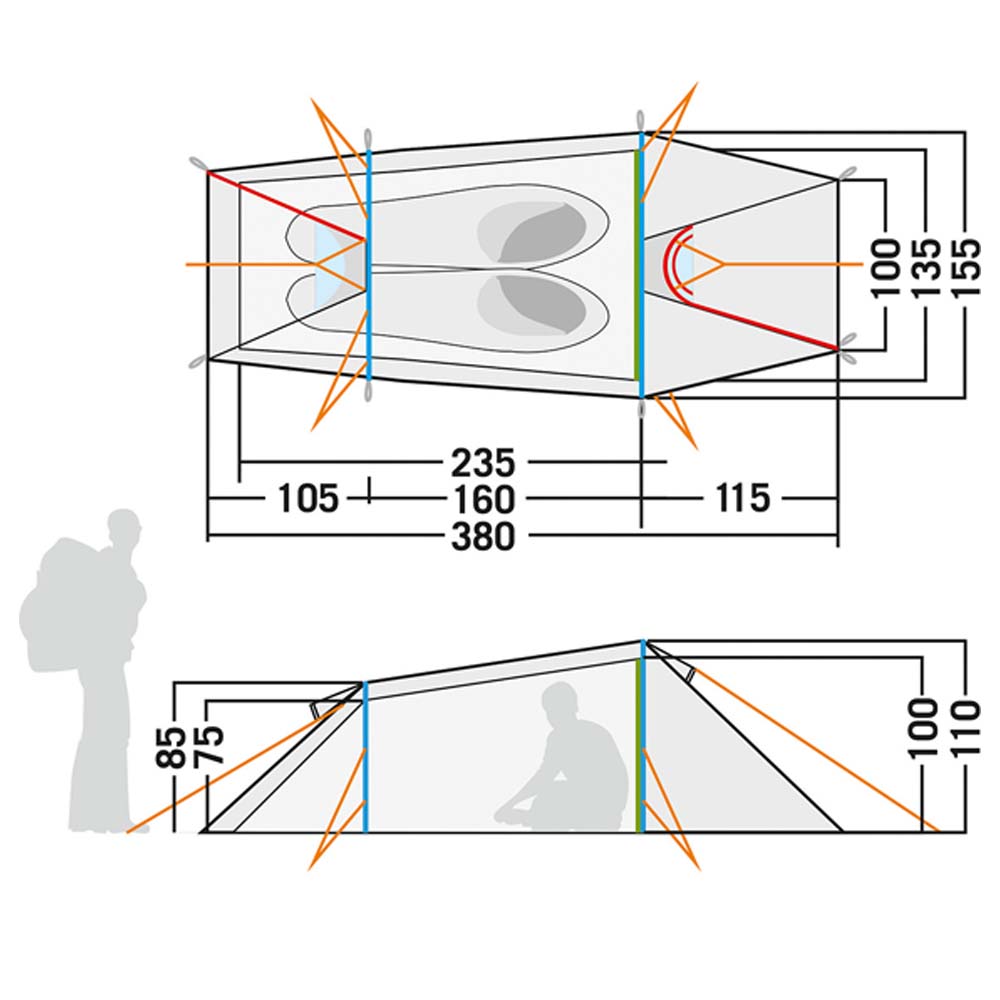 100
135
155
235
105
160
115
380
85
75
100
110